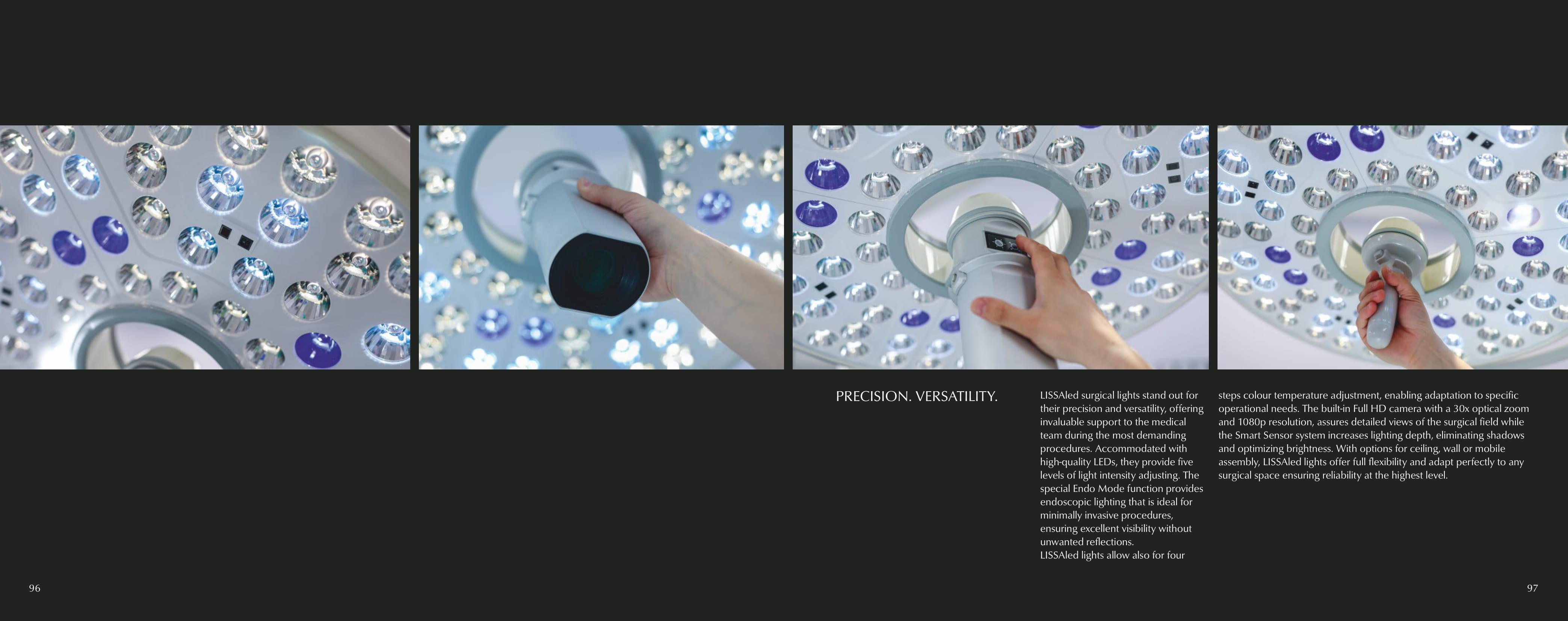 PRECISION. VERSATILITY.

LISSAled surgical lights stand out for their precision and versatility, offering invaluable support to the medical team during the most demanding procedures. Accommodated with high-quality LEDs, they provide five levels of light intensity adjusting. The special Endo Mode function provides endoscopic lighting that is ideal for minimally invasive procedures, ensuring excellent visibility without unwanted reflections.
LISSAled lights allow also for four steps colour temperature adjustment, enabling adaptation to specific operational needs. The built-in Full HD camera with a 30x optical zoom and 1080p resolution, assures detailed views of the surgical field while the Smart Sensor system increases lighting depth, eliminating shadows and optimizing brightness. With options for ceiling, wall or mobile assembly, LISSAled lights offer full flexibility and adapt perfectly to any surgical space ensuring reliability at the highest level.

96

97